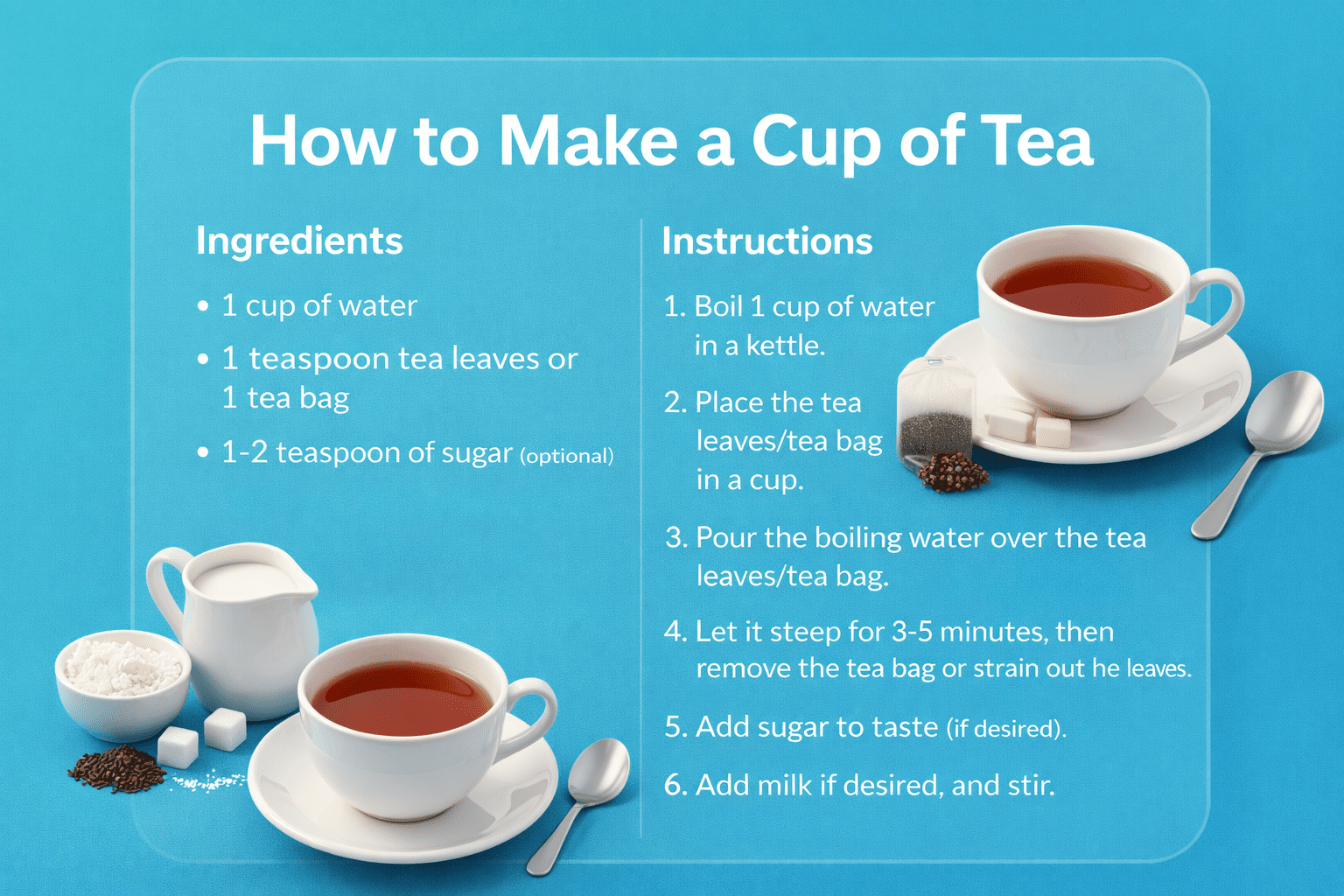 How to Make a Cup of Tea

Ingredients

• 1 cup of water
• 1 teaspoon tea leaves or 1 tea bag
• 1-2 teaspoon of sugar (optional)

Instructions

1. Boil 1 cup of water in a kettle.
2. Place the tea leaves/tea bag in a cup.
3. Pour the boiling water over the tea leaves/tea bag.
4. Let it steep for 3-5 minutes, then remove the tea bag or strain out he leaves.
5. Add sugar to taste (if desired).
6. Add milk if desired, and stir.